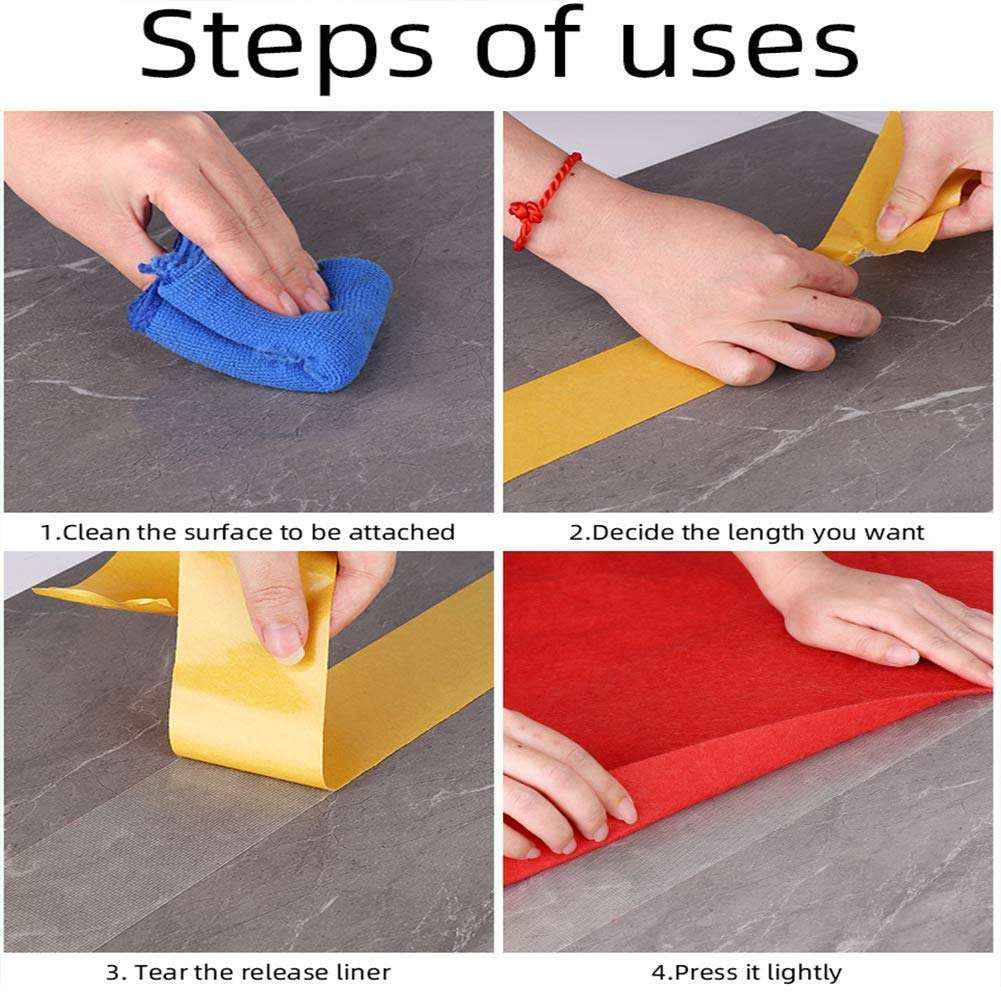 Steps of uses

1.Clean the surface to be attached

2.Decide the length you want

3. Tear the release liner

4.Press it lightly